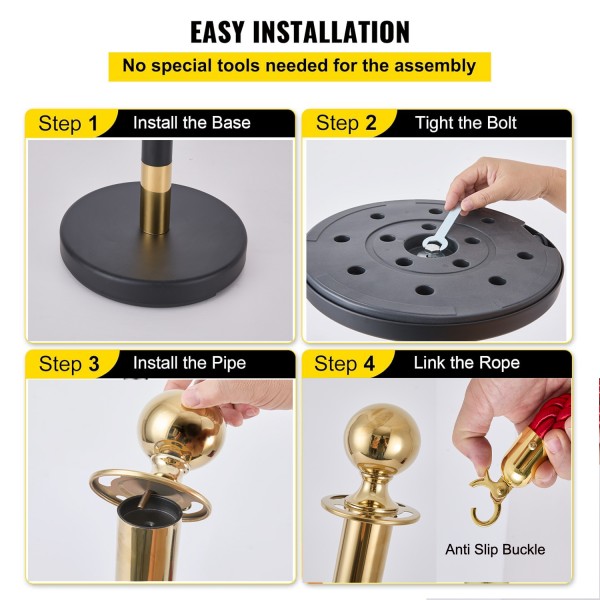 EASY INSTALLATION

No special tools needed for the assembly

Step 1 Install the Base

Step 2 Tight the Bolt

Step 3 Install the Pipe

Step 4 Link the Rope

Anti Slip Buckle