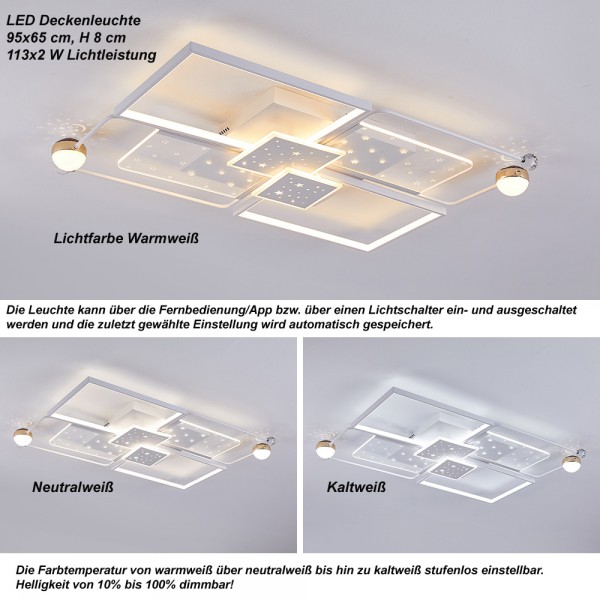 LED Deckenleuchte
95x65 cm, H 8 cm
113x2 W Lichtleistung

Lichtfarbe Warmweiß

Die Leuchte kann über die Fernbedienung/App bzw. über einen Lichtschalter ein- und ausgeschaltet werden und die zuletzt gewählte Einstellung wird automatisch gespeichert.

Neutralweiß

Kaltweiß

Die Farbtemperatur von warmweiß über neutralweiß bis hin zu kaltweiß stufenlos einstellbar. Helligkeit von 10% bis 100% dimmbar!