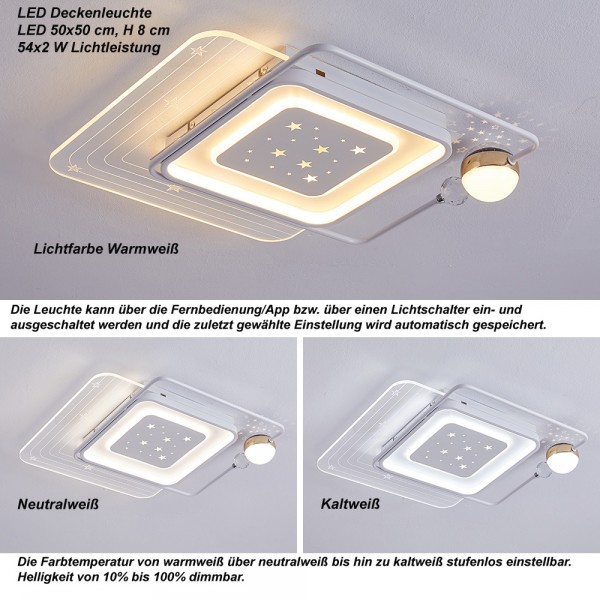 LED Deckenleuchte
LED 50x50 cm, H 8 cm
54x2 W Lichtleistung

Lichtfarbe Warmweiß

Die Leuchte kann über die Fernbedienung/App bzw. über einen Lichtschalter ein- und ausgeschaltet werden und die zuletzt gewählte Einstellung wird automatisch gespeichert.

Neutralweiß

Kaltweiß

Die Farbtemperatur von warmweiß über neutralweiß bis hin zu kaltweiß stufenlos einstellbar. Helligkeit von 10% bis 100% dimmbar.