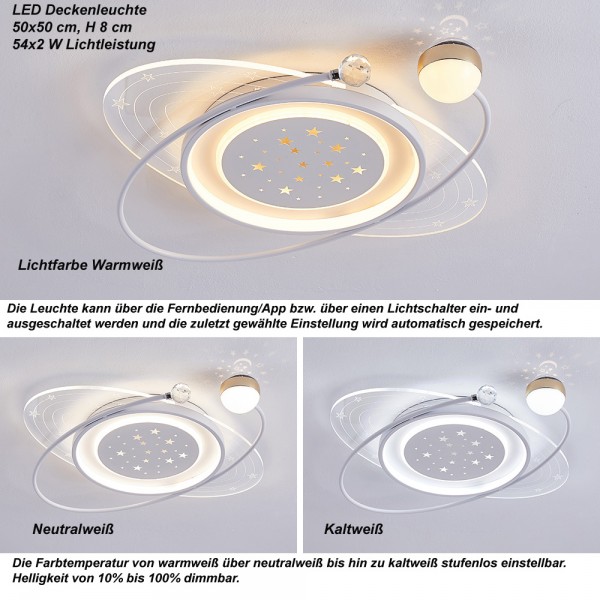 LED Deckenleuchte
50x50 cm, H 8 cm
54x2 W Lichtleistung

Lichtfarbe Warmweiß

Die Leuchte kann über die Fernbedienung/App bzw. über einen Lichtschalter ein- und ausgeschaltet werden und die zuletzt gewählte Einstellung wird automatisch gespeichert.

Neutralweiß

Kaltweiß

Die Farbtemperatur von warmweiß über neutralweiß bis hin zu kaltweiß stufenlos einstellbar. Helligkeit von 10% bis 100% dimmbar.